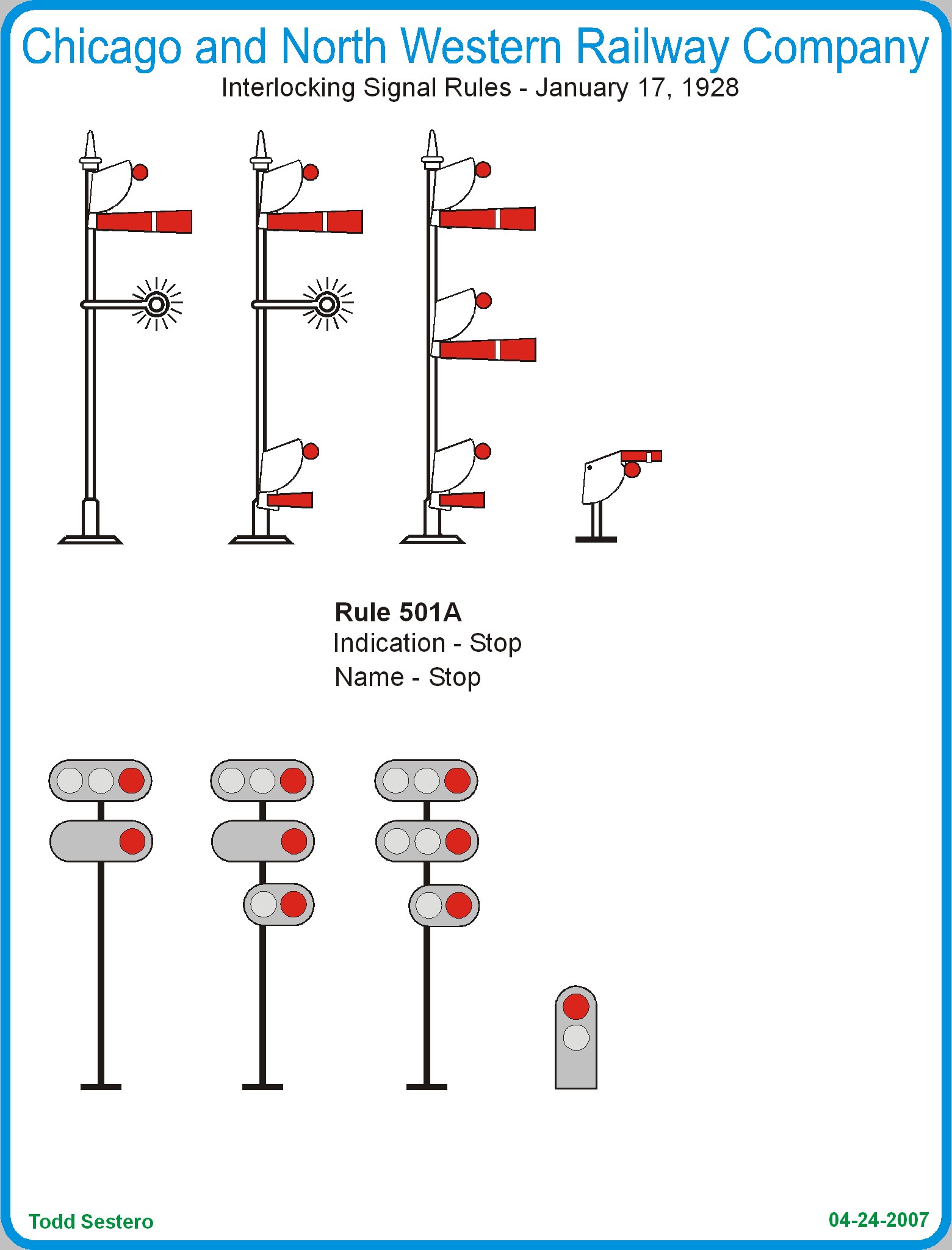 Chicago and North Western Railway Company

Interlocking Signal Rules - January 17, 1928

Rule 501A
Indication - Stop
Name - Stop

Todd Sestero

04-24-2007