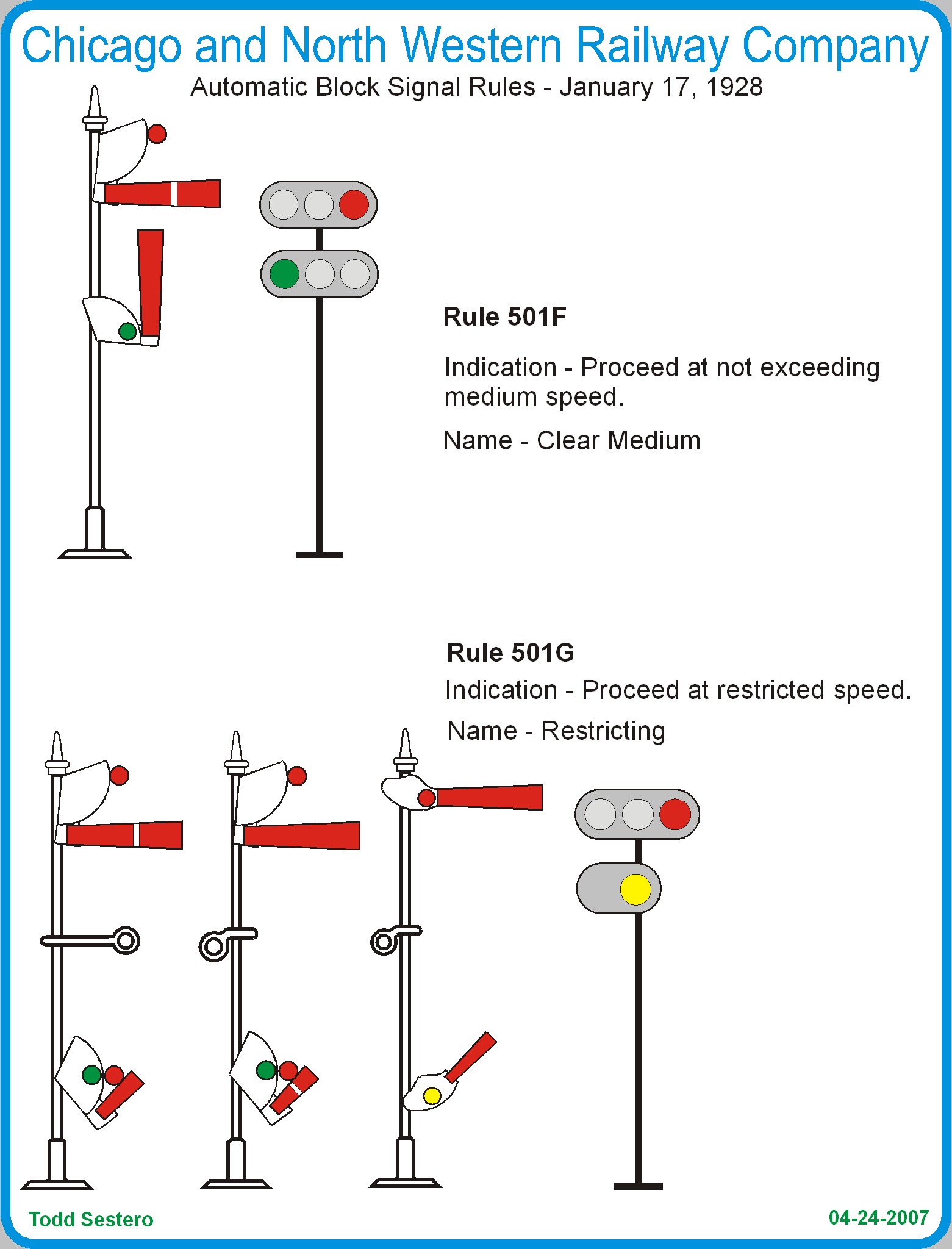 Chicago and North Western Railway Company

Automatic Block Signal Rules - January 17, 1928

Rule 501F

Indication - Proceed at not exceeding medium speed.

Name - Clear Medium

Rule 501G

Indication - Proceed at restricted speed.

Name - Restricting

Todd Sestero

04-24-2007