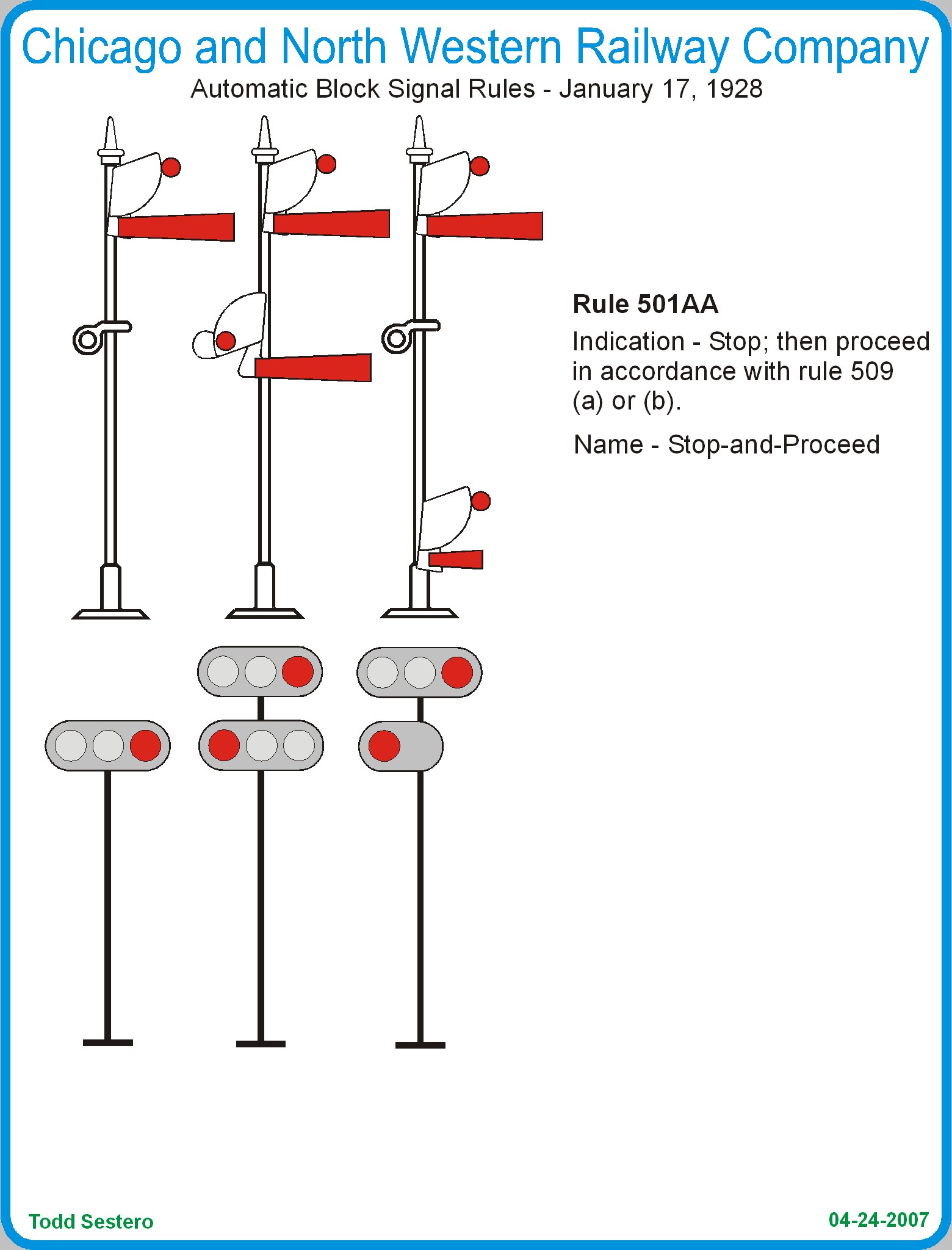 Chicago and North Western Railway Company

Automatic Block Signal Rules - January 17, 1928

Rule 501AA

Indication - Stop; then proceed in accordance with rule 509 (a) or (b).

Name - Stop-and-Proceed

Todd Sestero

04-24-2007